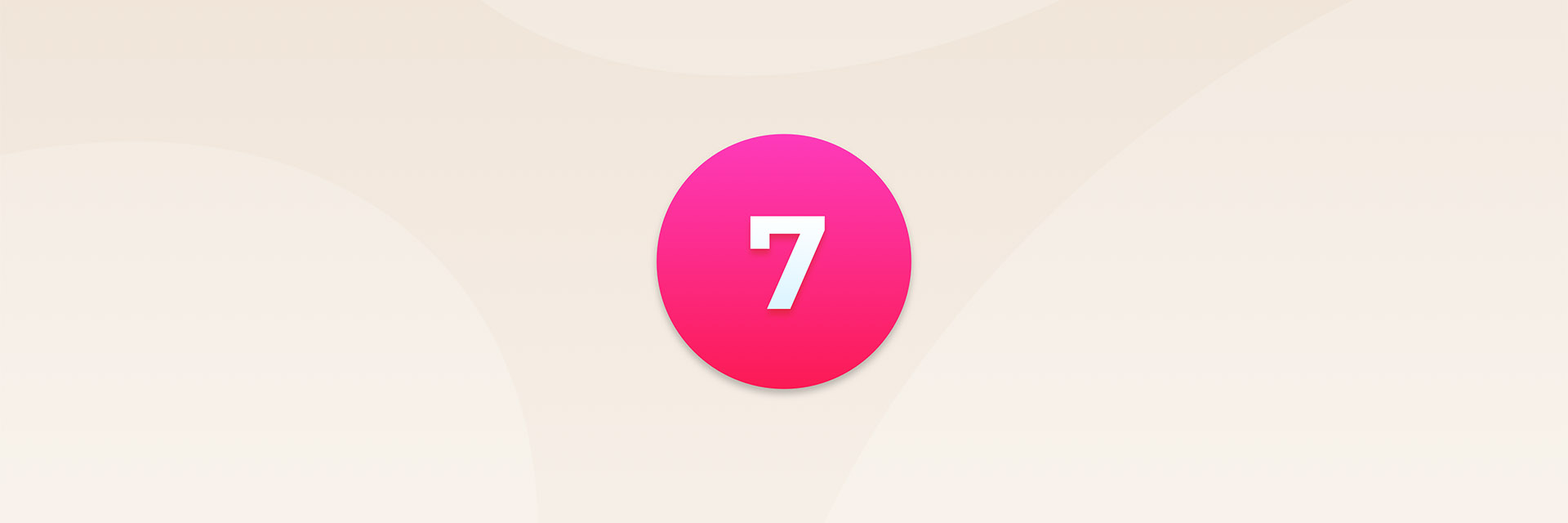 7